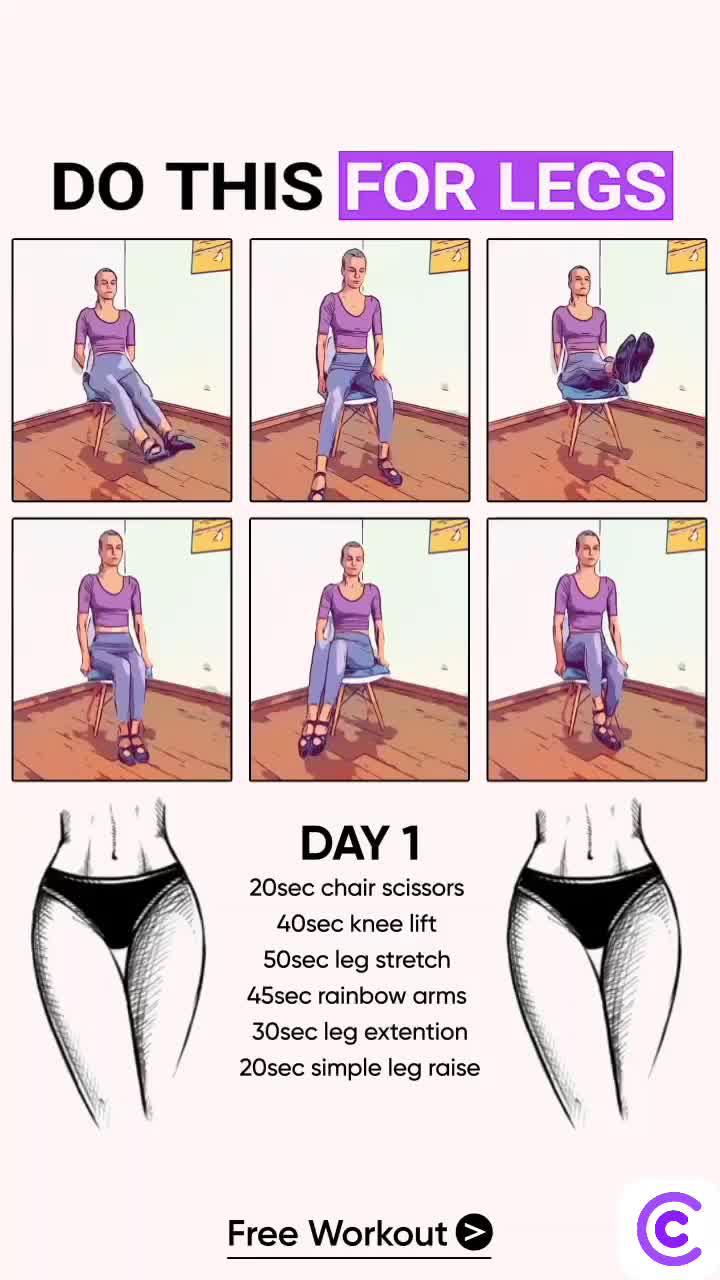 DO THIS FOR LEGS

DAY 1
20sec chair scissors
40sec knee lift
50sec leg stretch
45sec rainbow arms
30sec leg extention
20sec simple leg raise

Free Workout