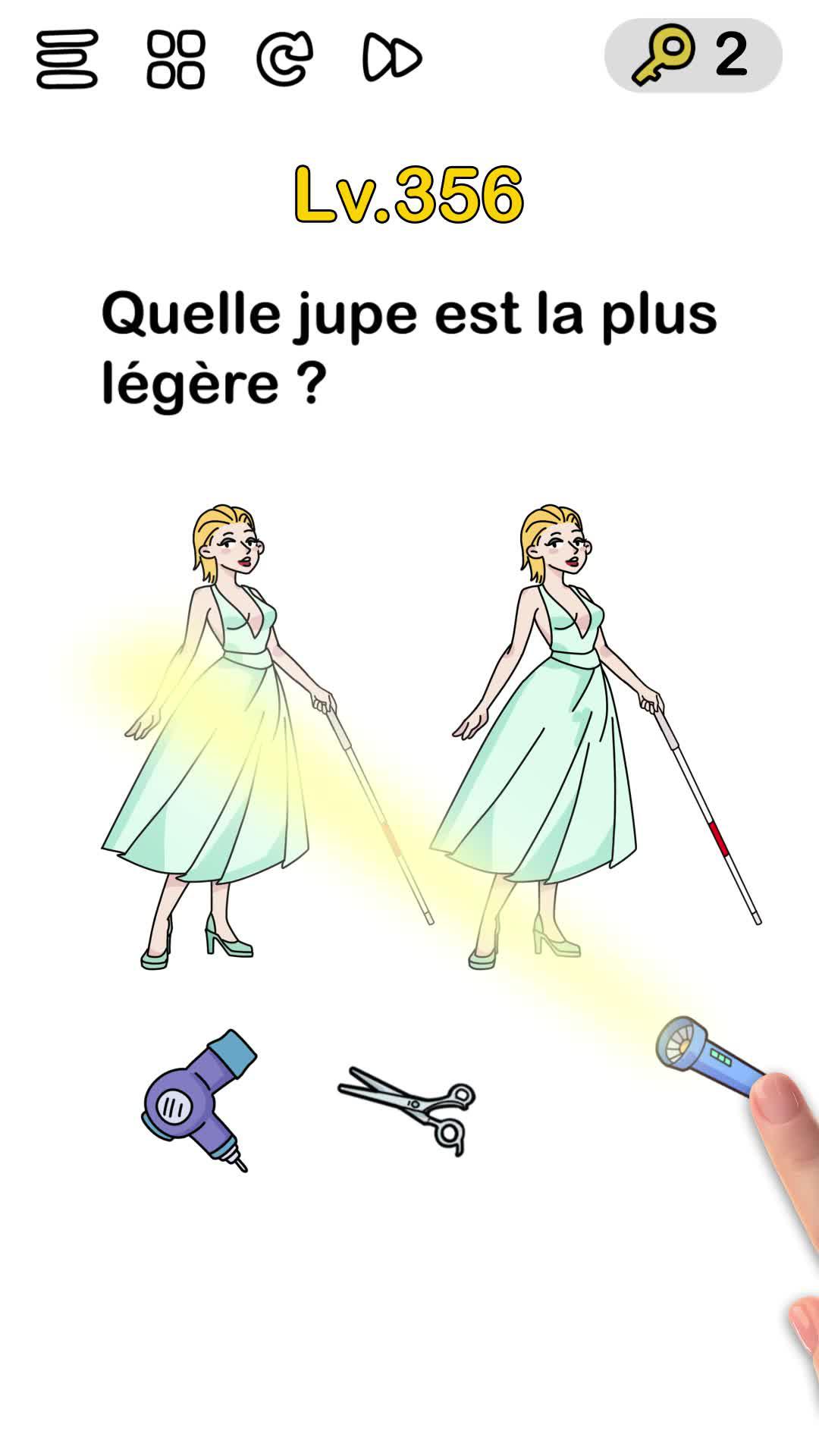 2

Lv.356

Quelle jupe est la plus légère ?