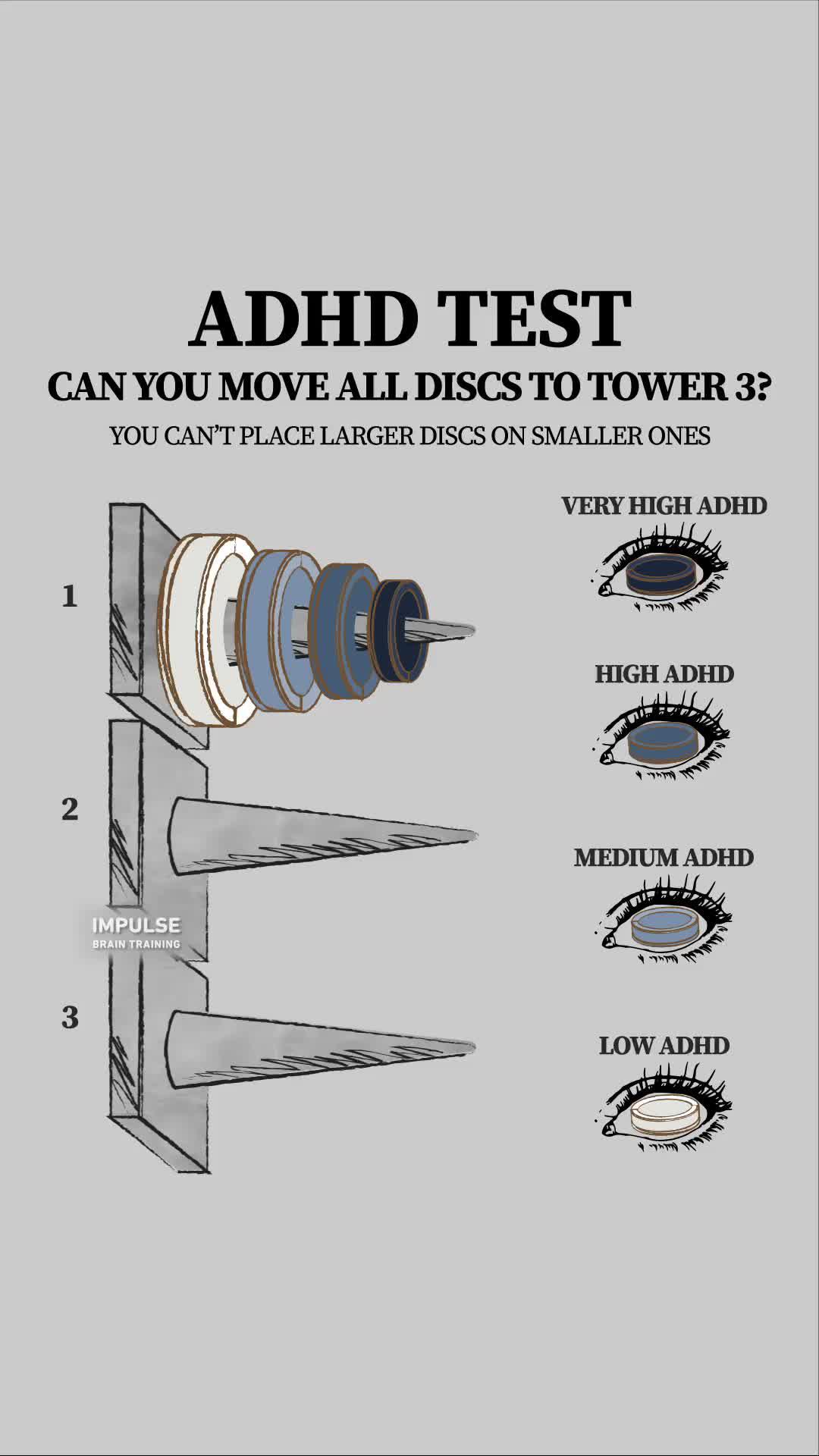 ADHD TEST

CAN YOU MOVE ALL DISCS TO TOWER 3?

YOU CAN'T PLACE LARGER DISCS ON SMALLER ONES

1

2

IMPULSE
BRAIN TRAINING

3

VERY HIGH ADHD

HIGH ADHD

MEDIUM ADHD

LOW ADHD